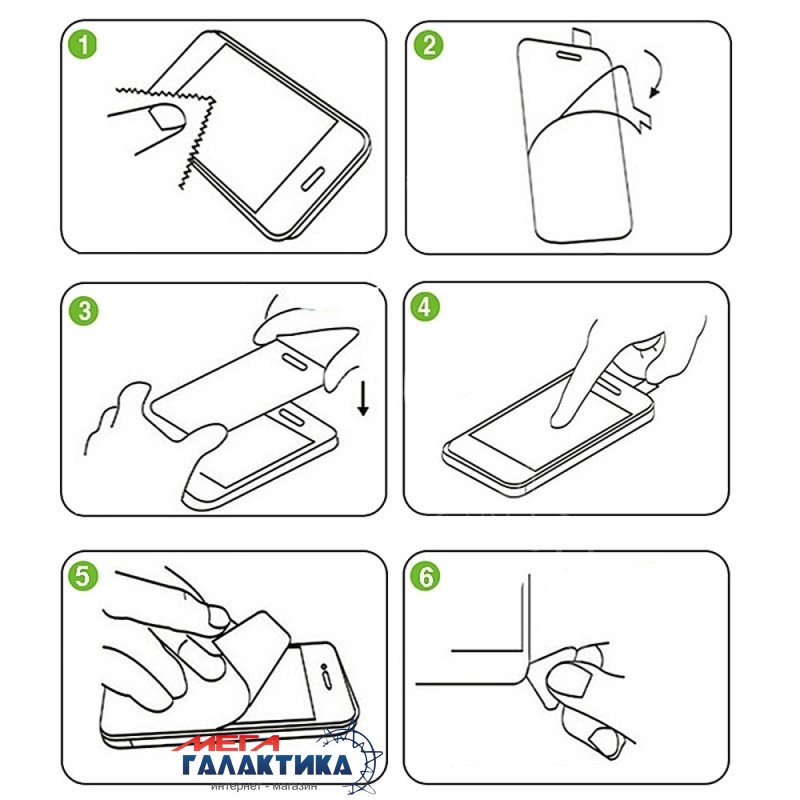 1

2

3

4

5

6

МЕГА
ГАЛАКТИКА
интернет - магазин