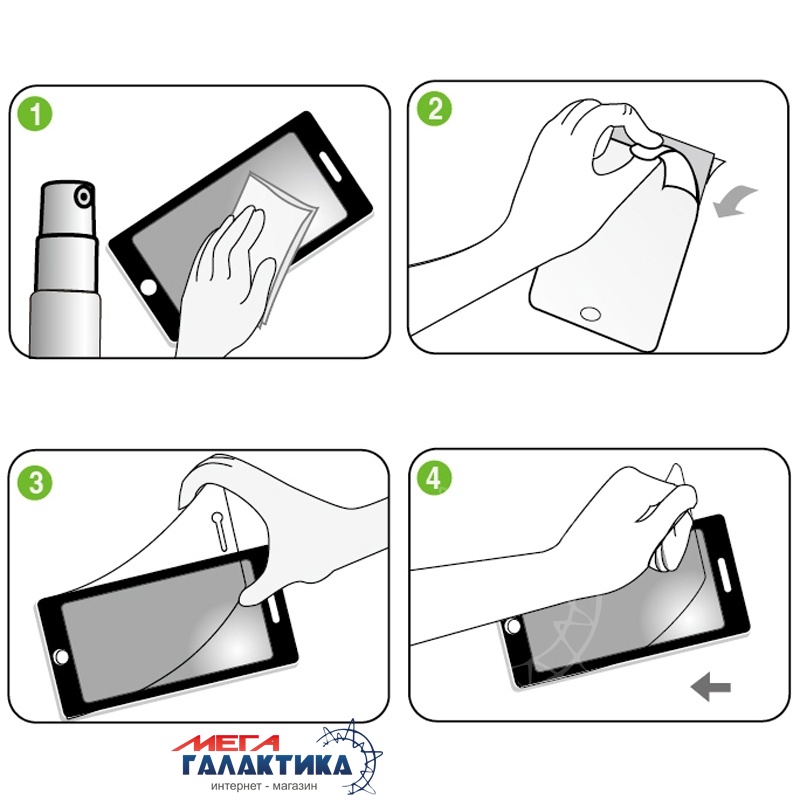 1

2

3

4

МЕГА
ГАЛАКТИКА
интернет - магазин