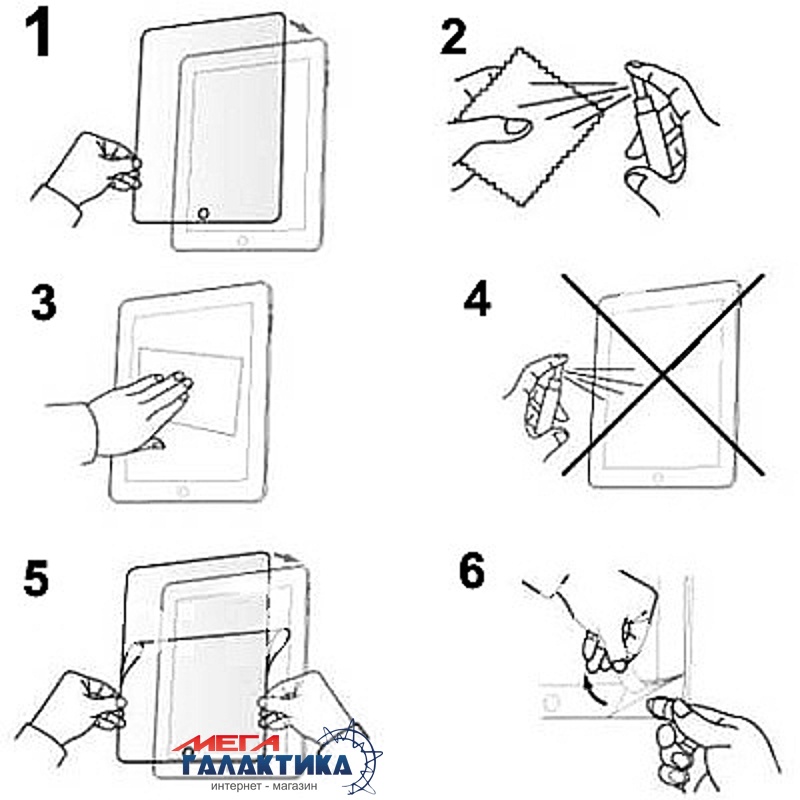 1

2

3

4

5

6

МЕГА ГАЛАКТИКА
интернет - магазин