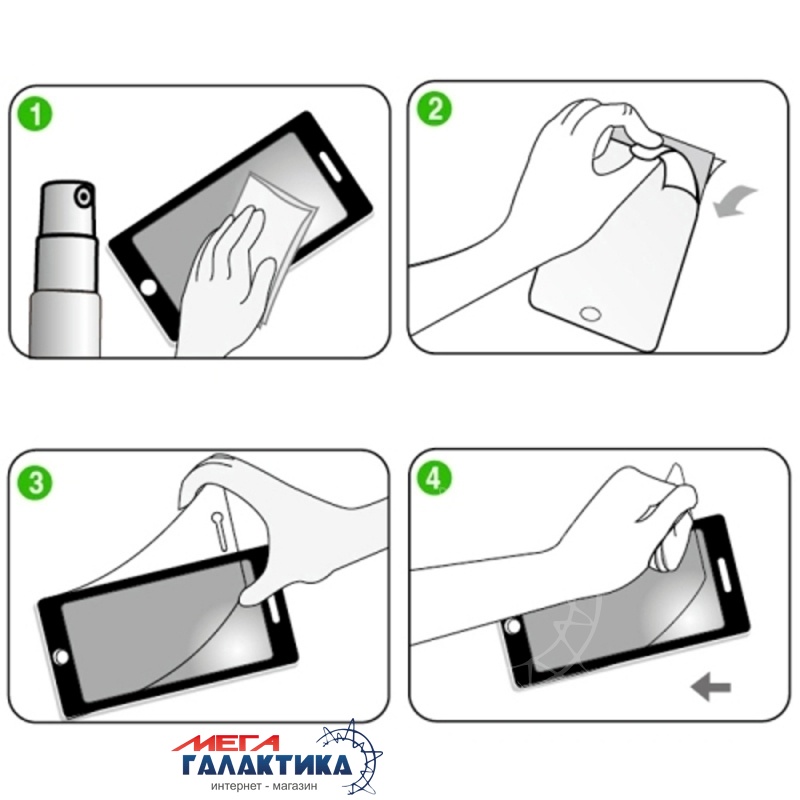 1

2

3

4

МЕГА
ГАЛАКТИКА
интернет - магазин