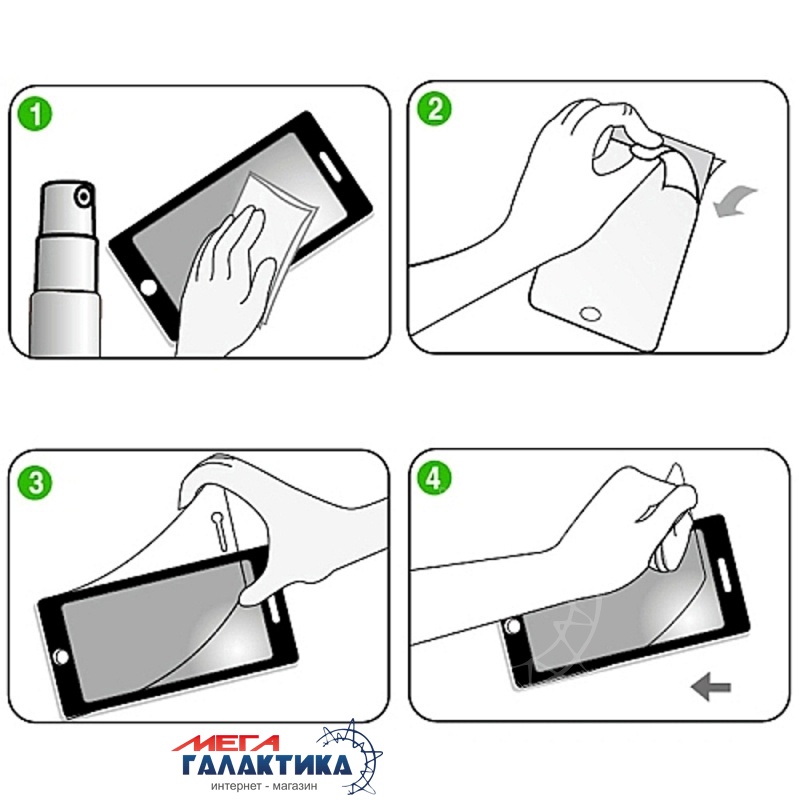 1

2

3

4

МЕГА
ГАЛАКТИКА
интернет - магазин