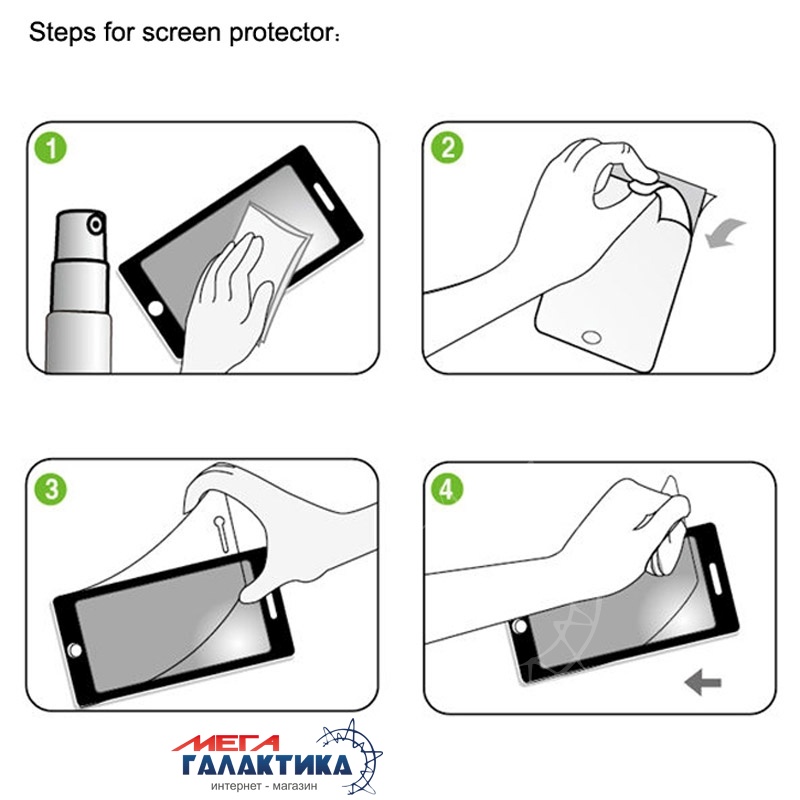 Steps for screen protector：

1

2

3

4

МЕГА
ГАЛАКТИКА
интернет - магазин